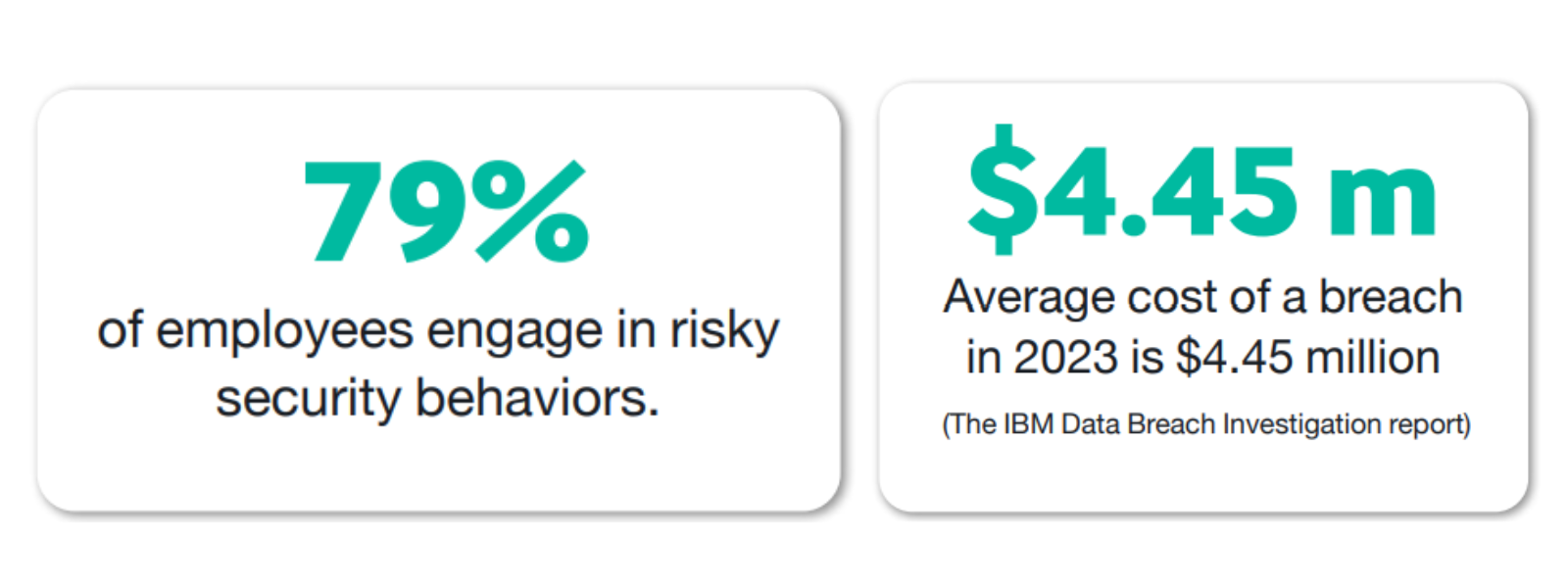 79%

of employees engage in risky security behaviors.

$4.45 m

Average cost of a breach in 2023 is $4.45 million

(The IBM Data Breach Investigation report)